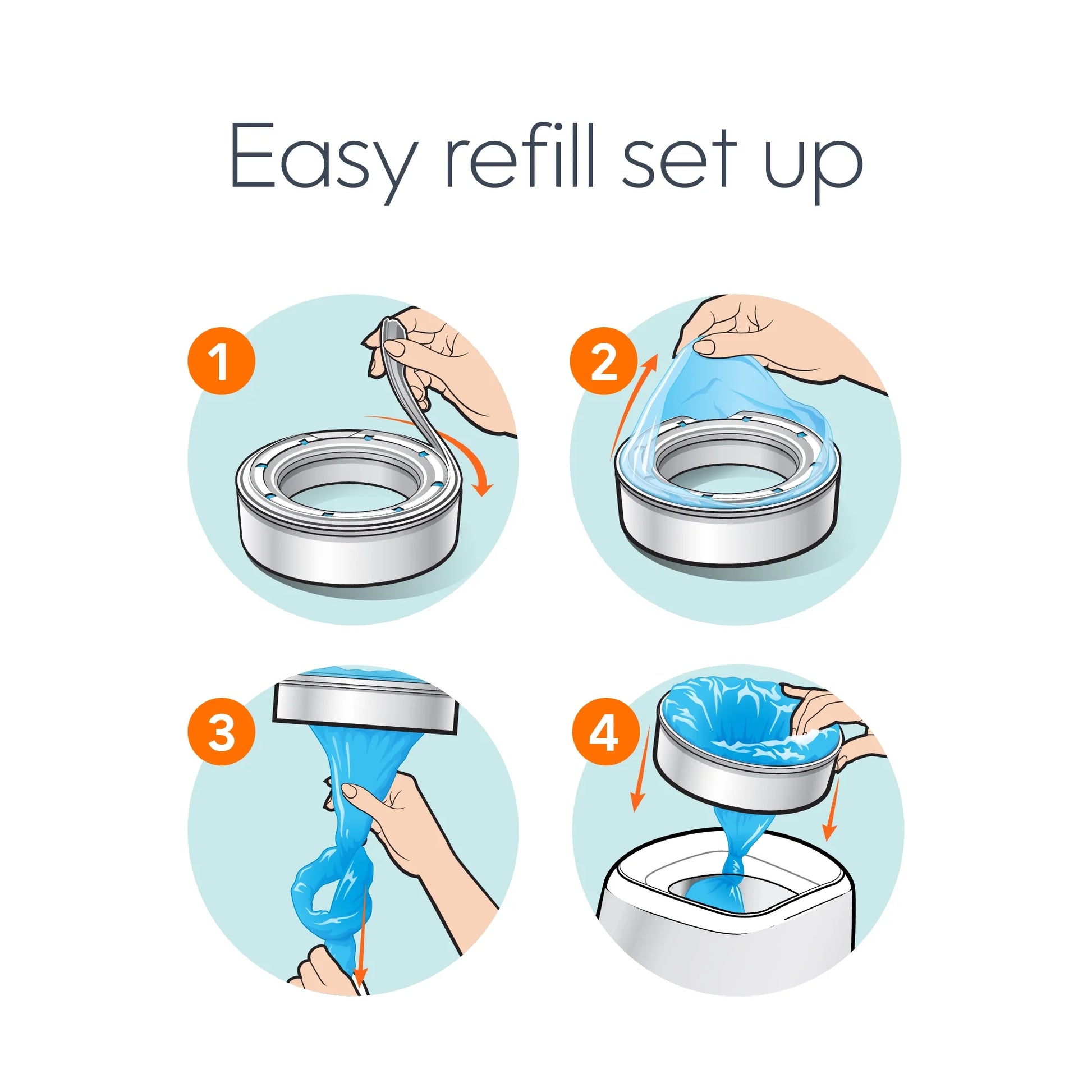 Easy refill set up

1

2

3

4