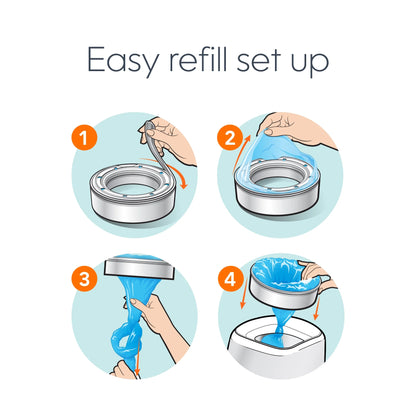 Easy refill set up

1

2

3

4